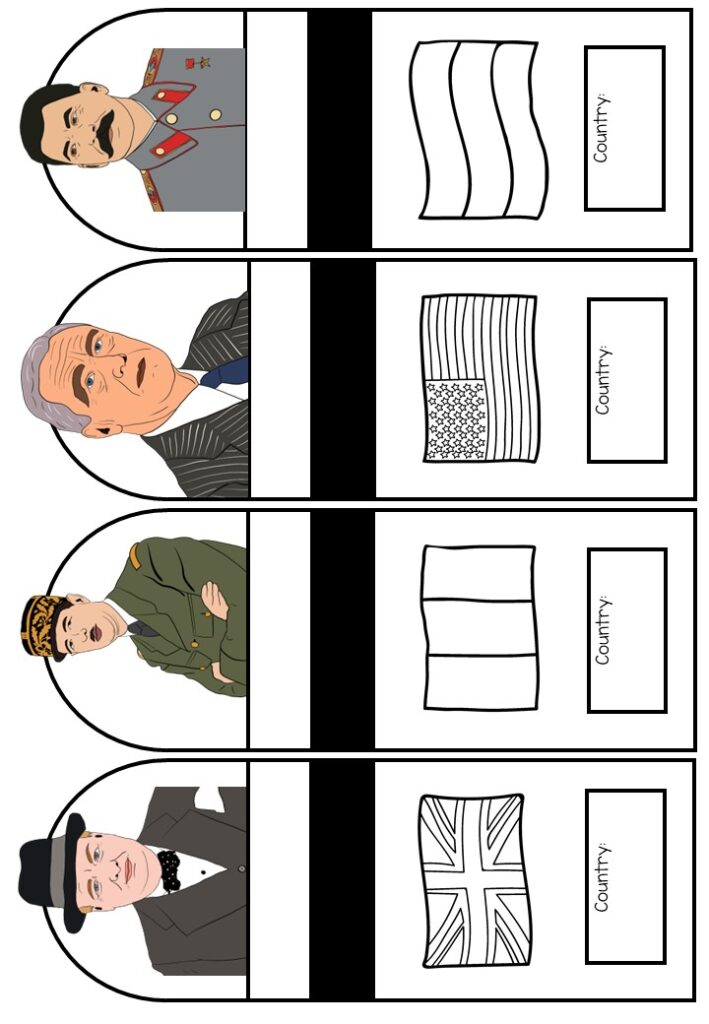 Country:

Country:

Country:

Country: